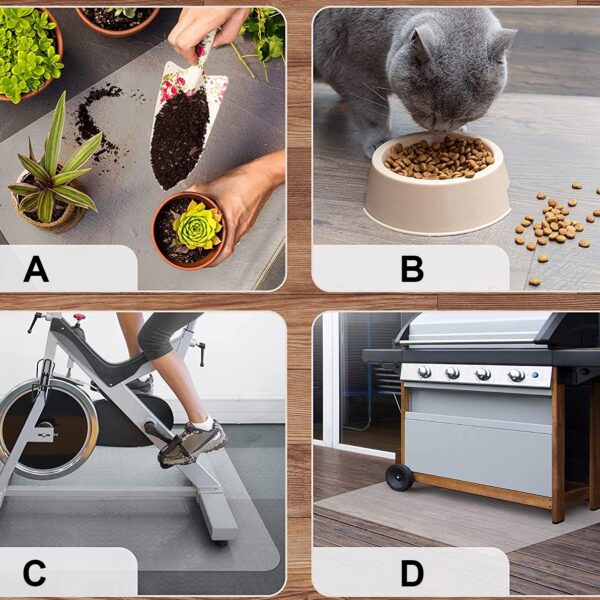 A

B

C

D