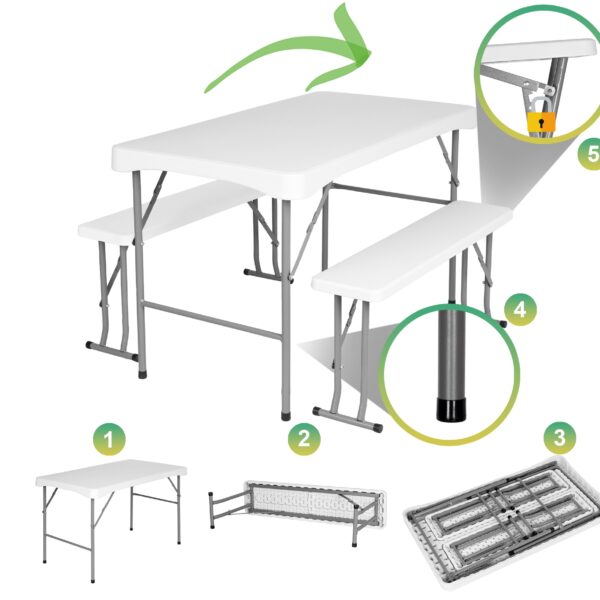 5

4

1

2

3