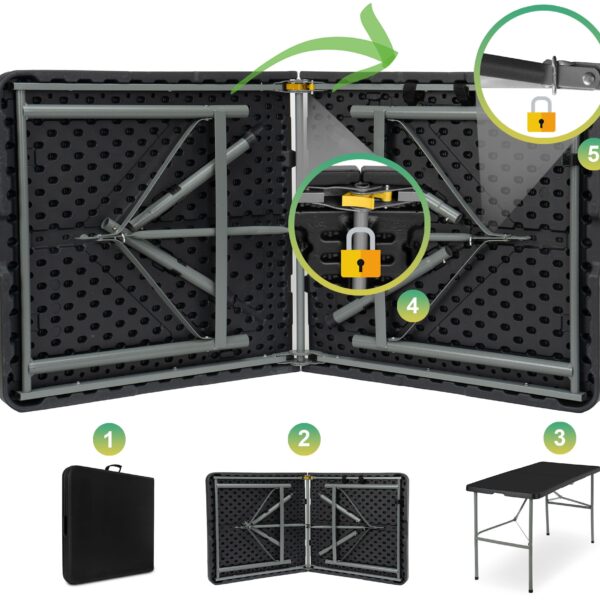 5

4

1

2

3