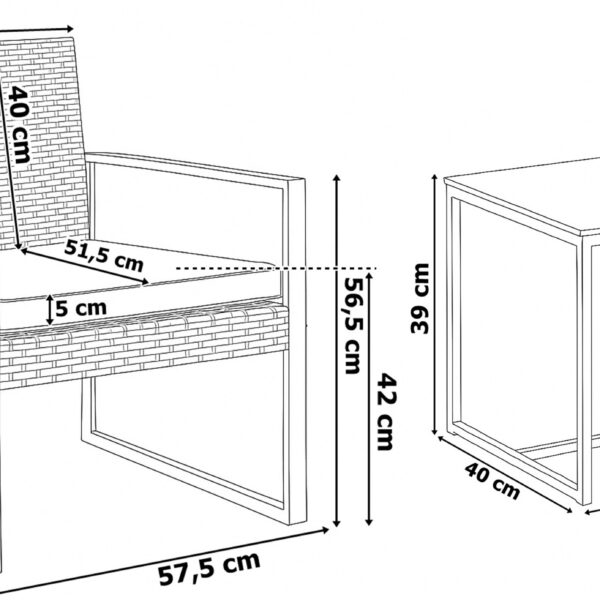 40 cm
51,5 cm
5 cm
56,5 cm
42 cm
57,5 cm
39 cm
40 cm