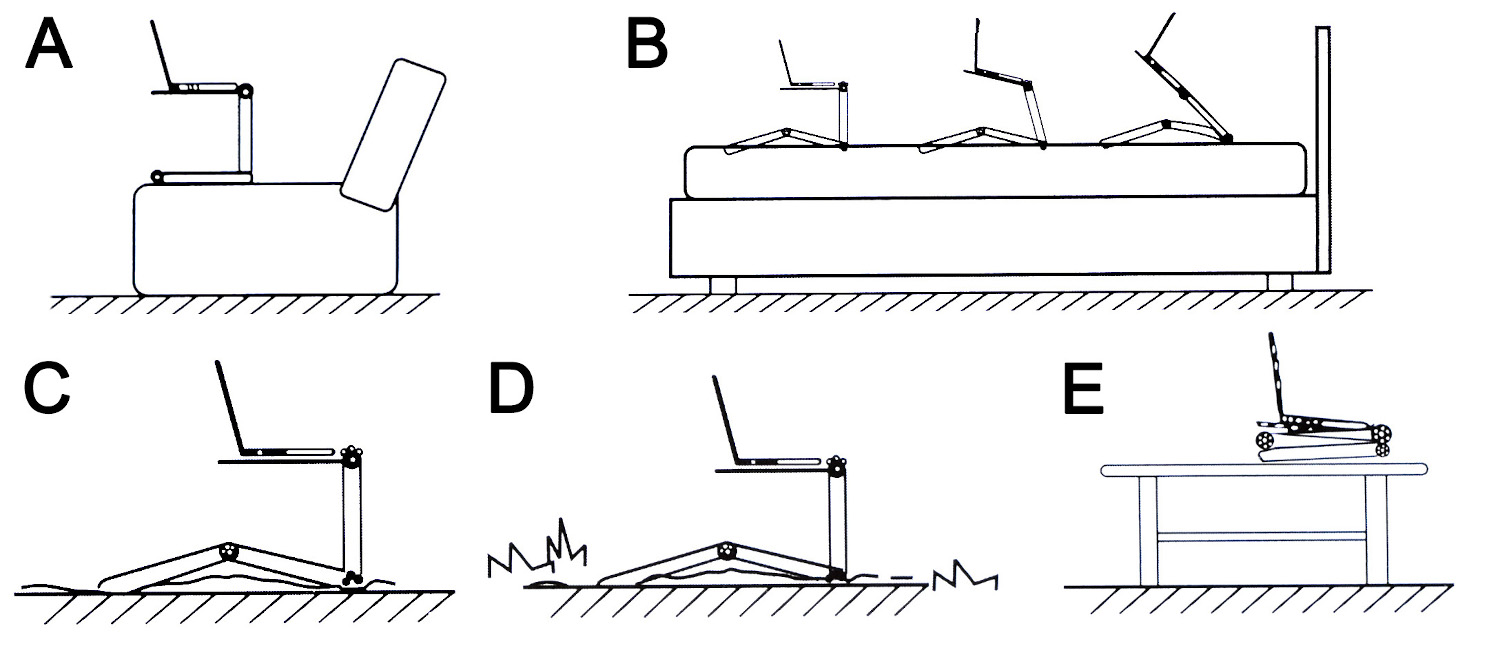 A

B

C

D

E