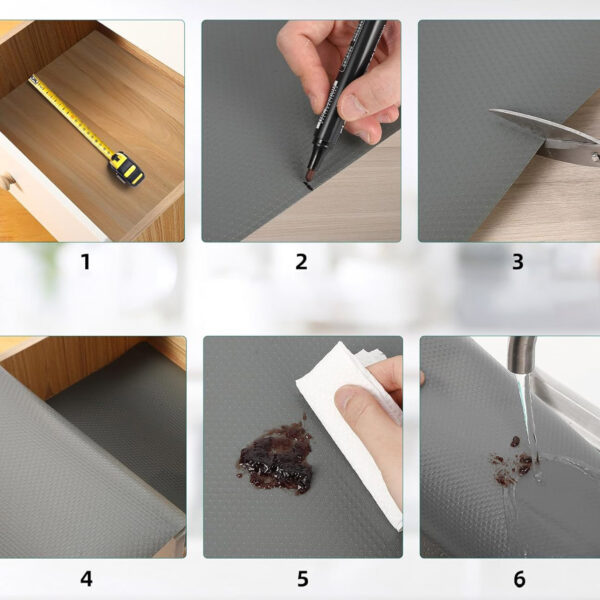 1

2

3

4

5

6