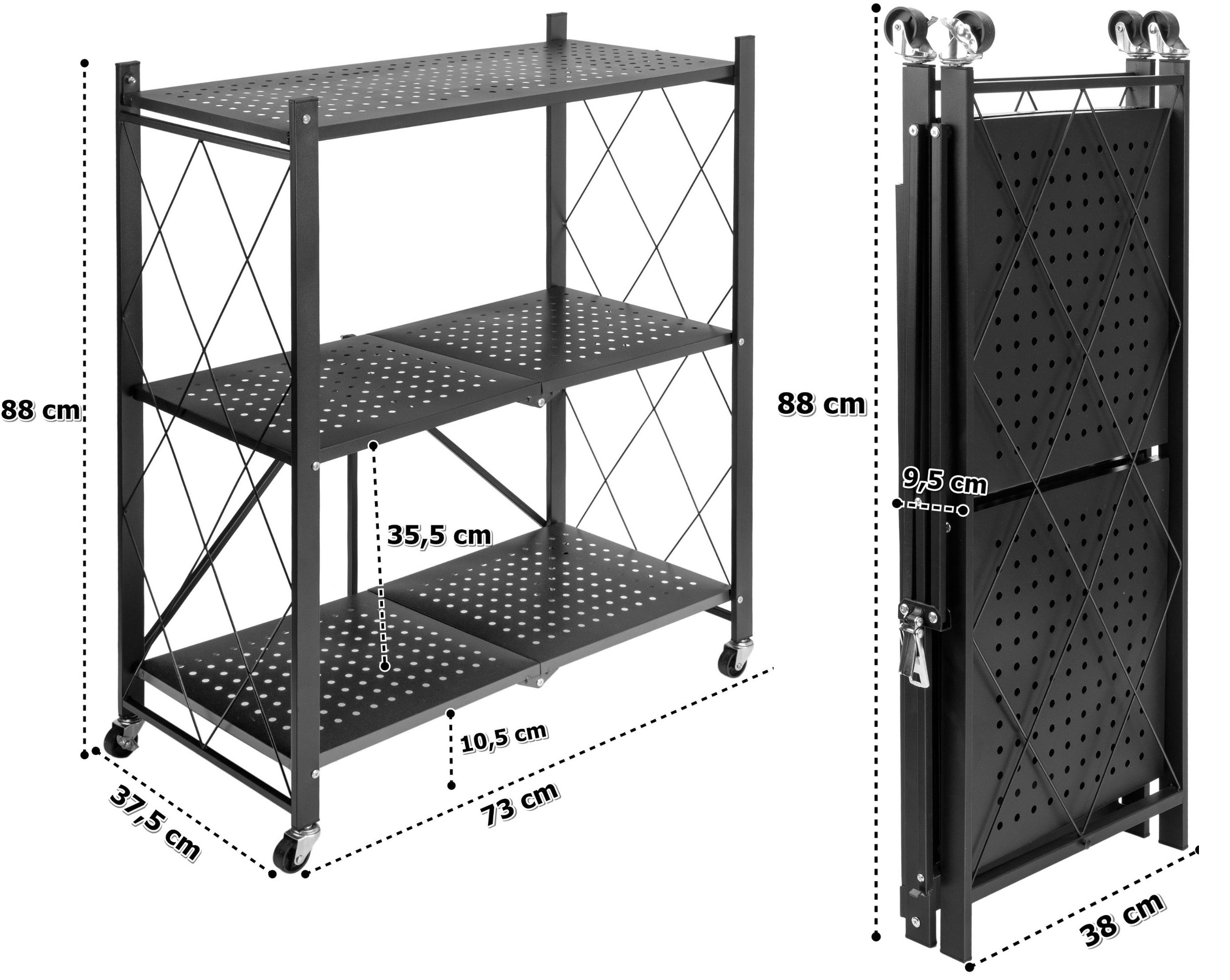 88 cm
35,5 cm
10,5 cm
37,5 cm
73 cm
88 cm
9,5 cm
38 cm